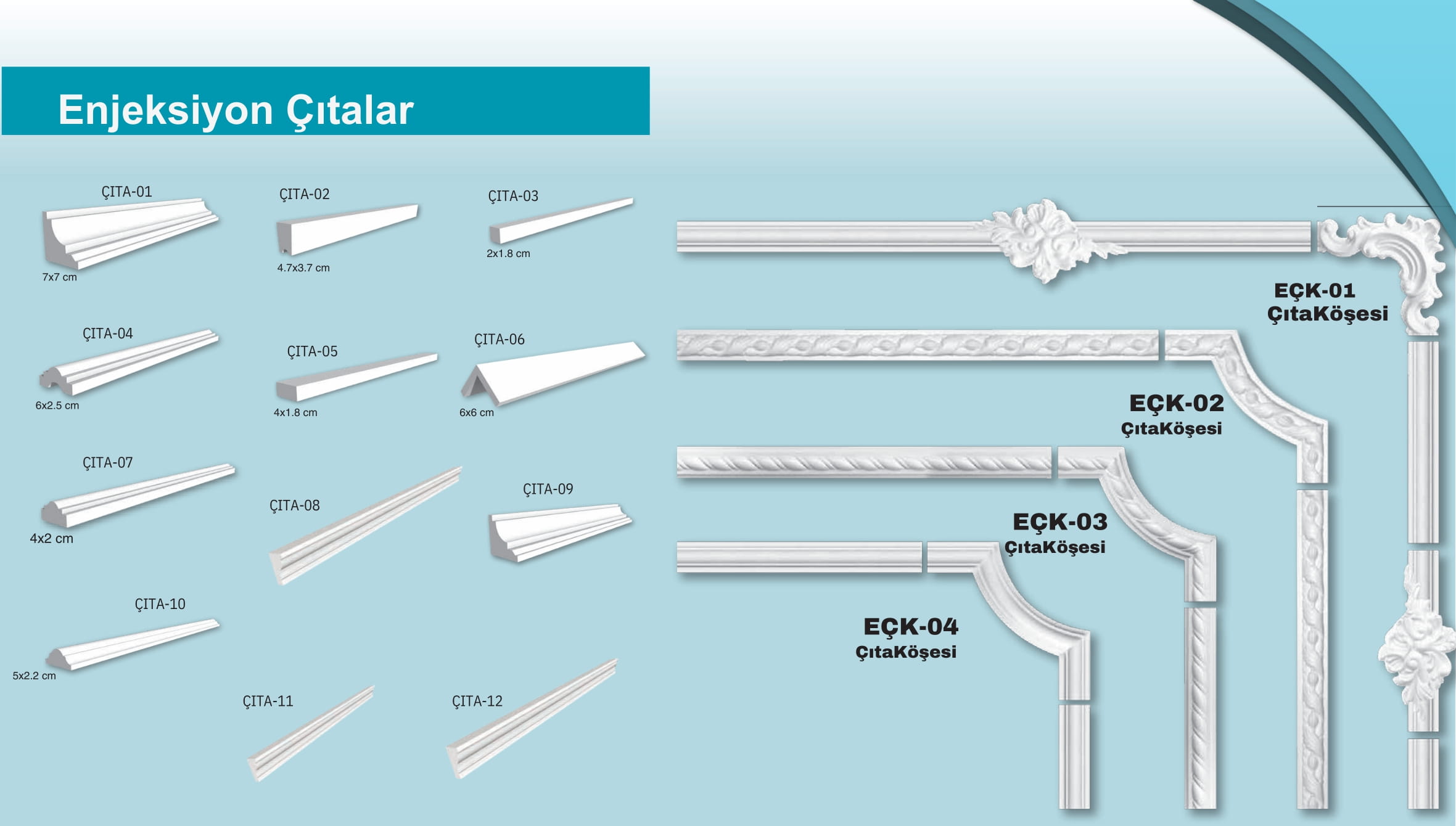 Enjeksiyon Çıtalar

ÇITA-01
7x7 cm

ÇITA-02
4.7x3.7 cm

ÇITA-03
2x1.8 cm

ÇITA-04
6x2.5 cm

ÇITA-05
4x1.8 cm

ÇITA-06
6x6 cm

ÇITA-07
4x2 cm

ÇITA-08

ÇITA-09

ÇITA-10
5x2.2 cm

ÇITA-11

ÇITA-12

EÇK-01
ÇıtaKöşesi

EÇK-02
ÇıtaKöşesi

EÇK-03
ÇıtaKöşesi

EÇK-04
ÇıtaKöşesi